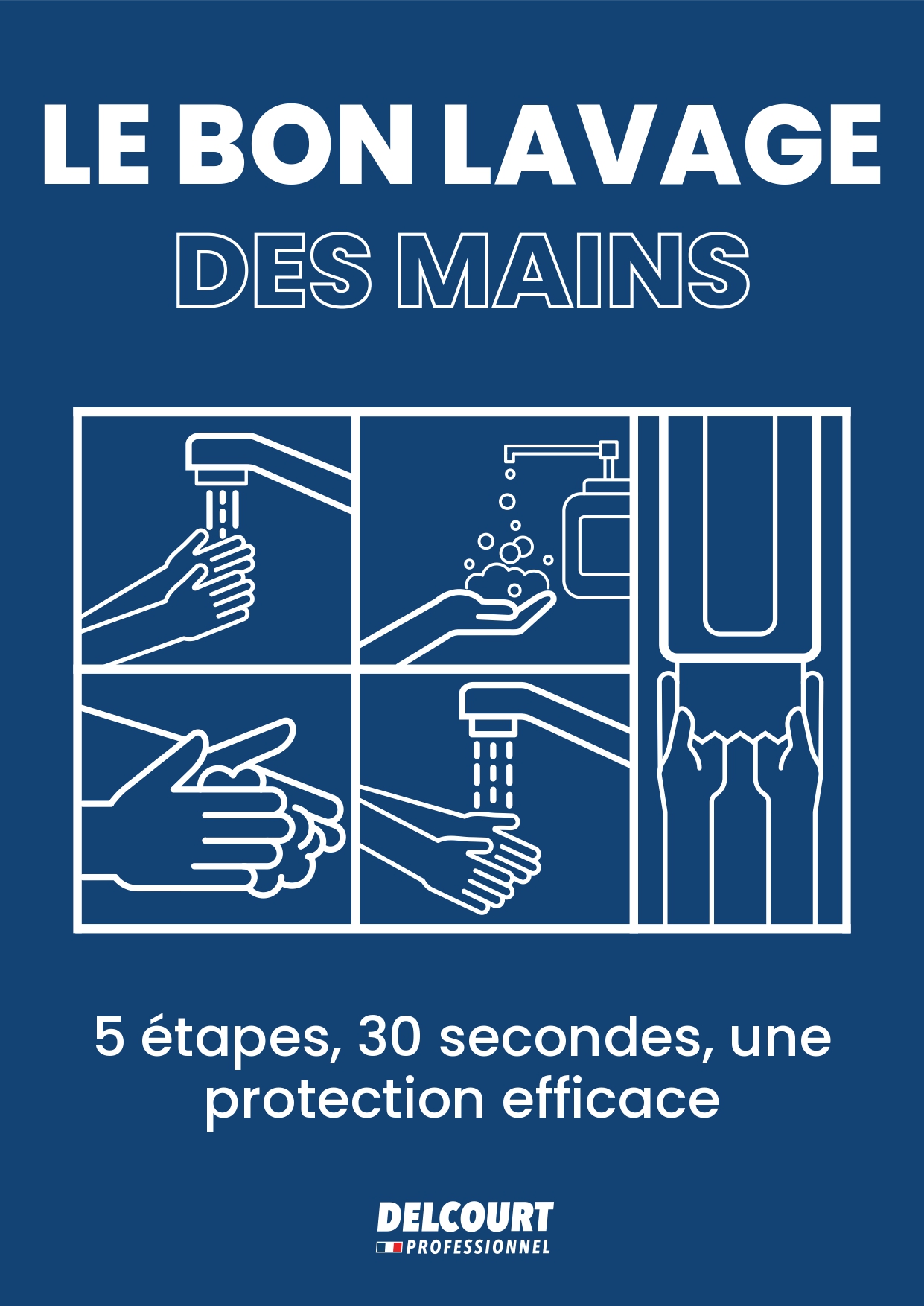 LE BON LAVAGE
DES MAINS

5 étapes, 30 secondes, une protection efficace

DELCOURT
PROFESSIONNEL