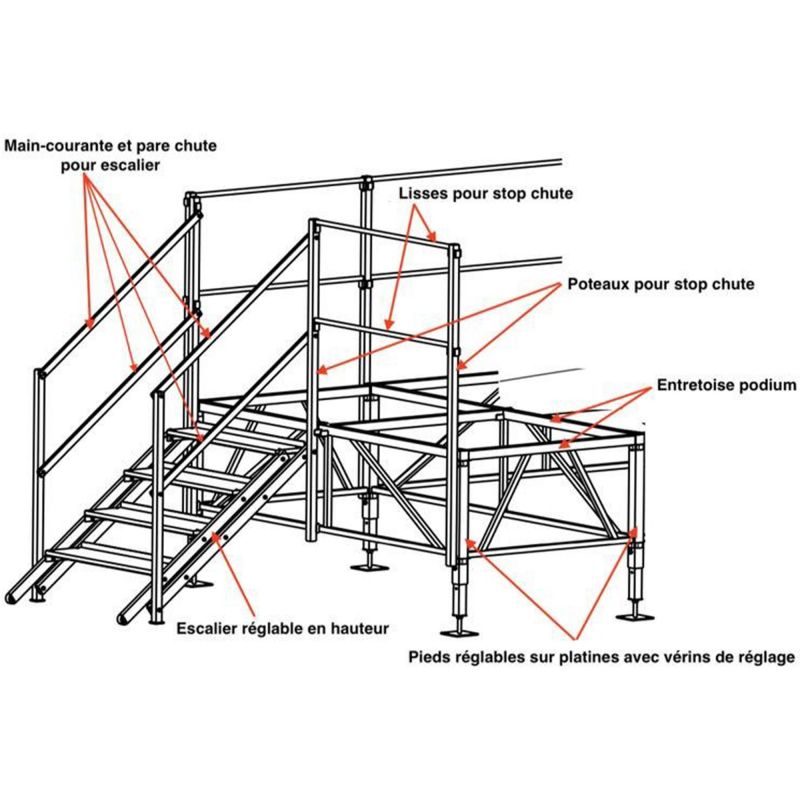 Main-courante et pare chute pour escalier

Lisses pour stop chute

Poteaux pour stop chute

Entretoise podium

Escalier réglable en hauteur

Pieds réglables sur platines avec vérins de réglage