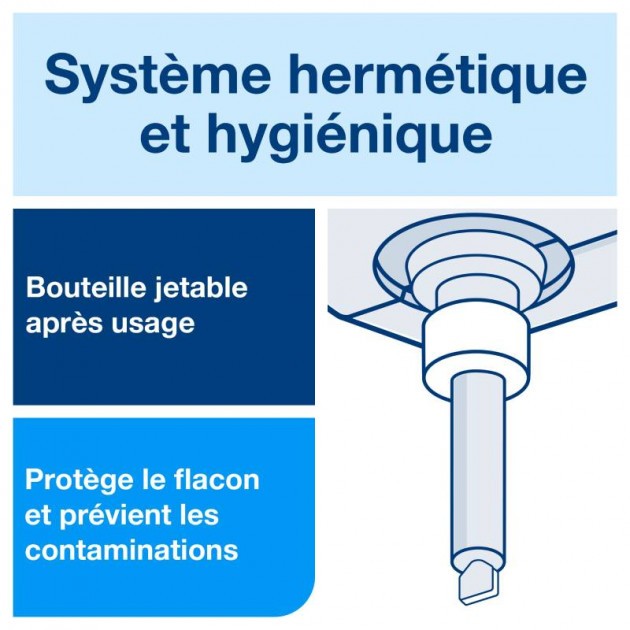 Système hermétique et hygiénique

Bouteille jetable après usage

Protège le flacon et prévient les contaminations