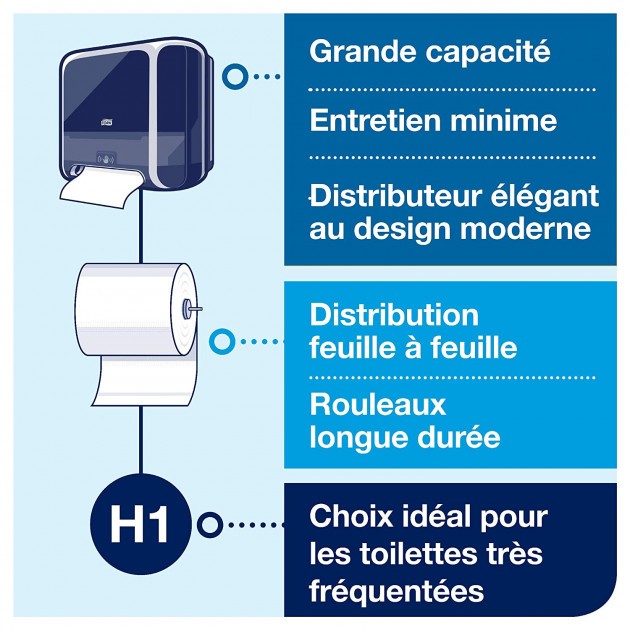 Grande capacité

Entretien minime

Distributeur élégant au design moderne

Distribution feuille à feuille

Rouleaux longue durée

H1

Choix idéal pour les toilettes très fréquentées