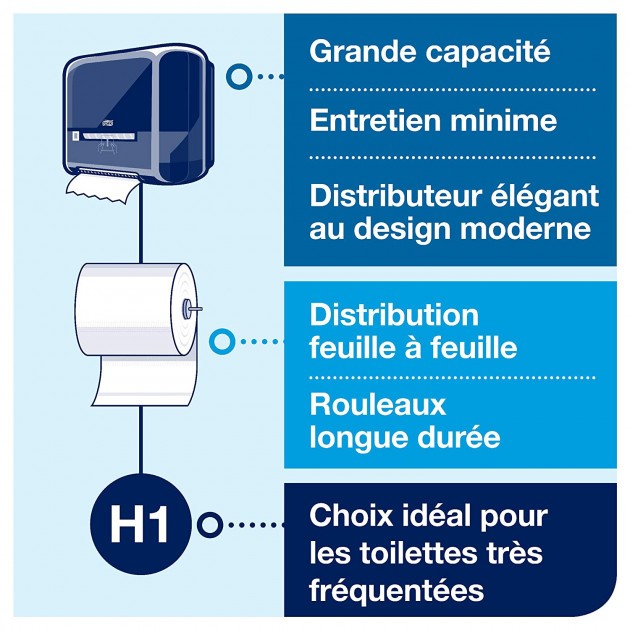 Grande capacité

Entretien minime

Distributeur élégant au design moderne

Distribution feuille à feuille

Rouleaux longue durée

H1

Choix idéal pour les toilettes très fréquentées