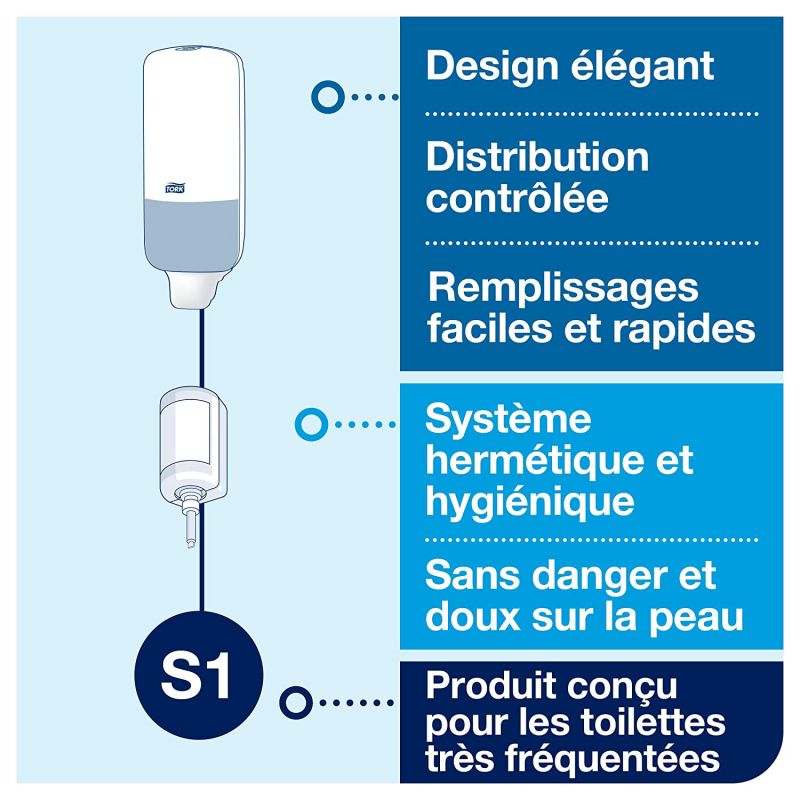 TORK

Design élégant

Distribution contrôlée

Remplissages faciles et rapides

Système hermétique et hygiénique

Sans danger et doux sur la peau

S1

Produit conçu pour les toilettes très fréquentées