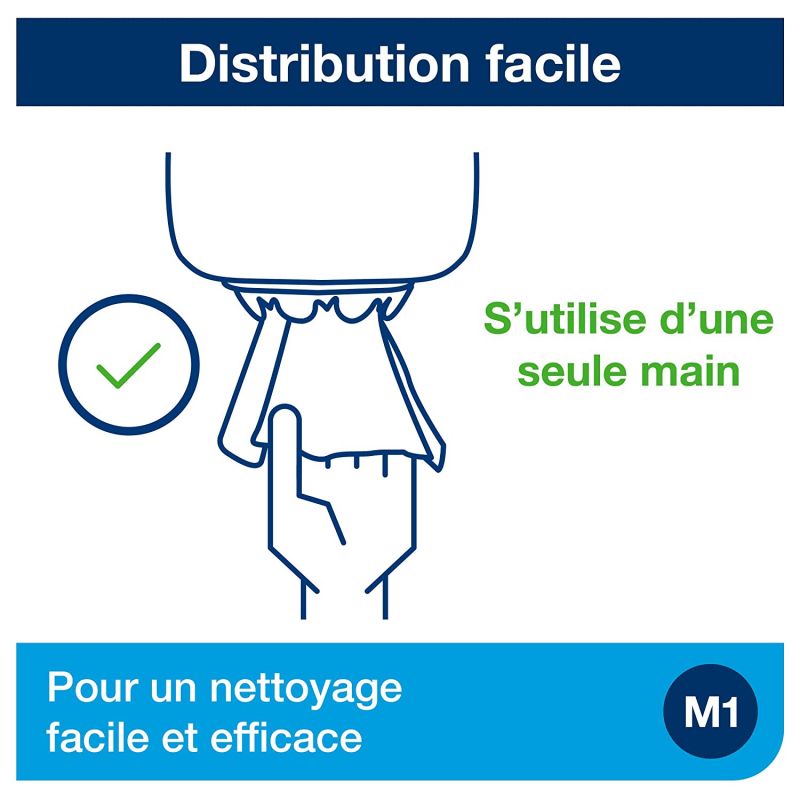 Distribution facile

S'utilise d'une seule main

Pour un nettoyage facile et efficace

M1