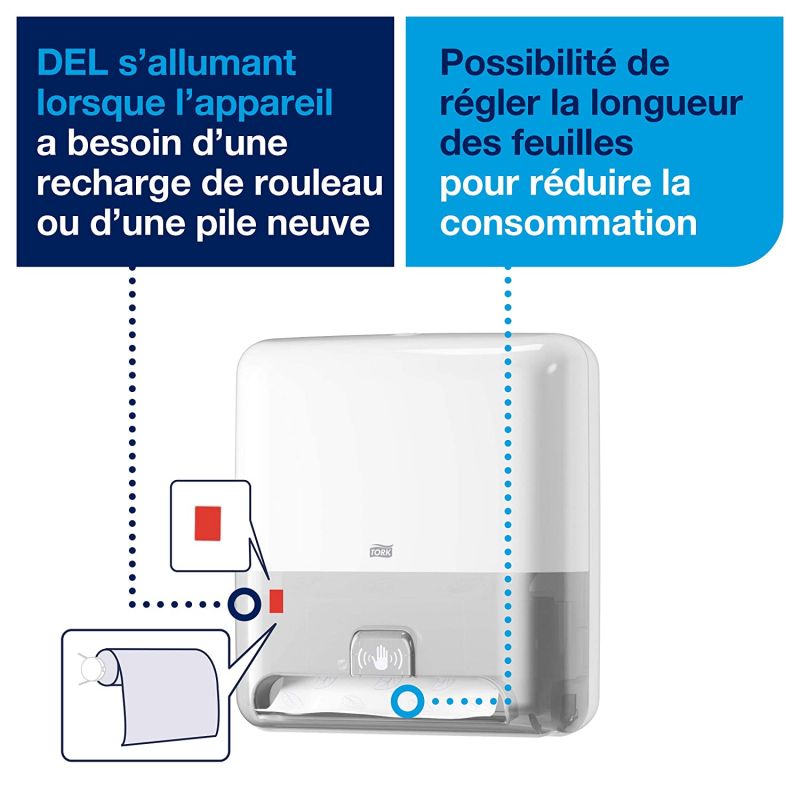 DEL s'allumant lorsque l'appareil a besoin d'une recharge de rouleau ou d'une pile neuve

Possibilité de régler la longueur des feuilles pour réduire la consommation

TORK