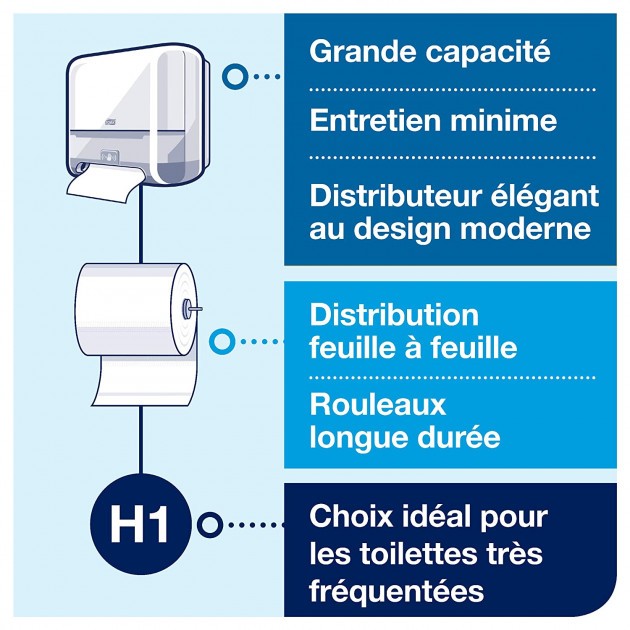 Grande capacité

Entretien minime

Distributeur élégant au design moderne

Distribution feuille à feuille

Rouleaux longue durée

H1

Choix idéal pour les toilettes très fréquentées