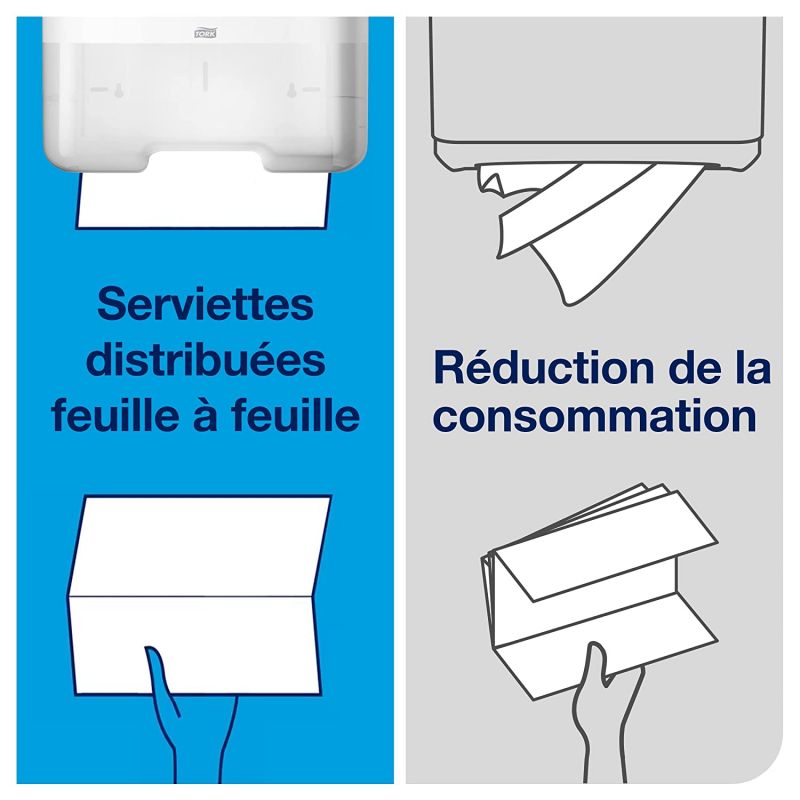 TORK

Serviettes distribuées feuille à feuille

Réduction de la consommation