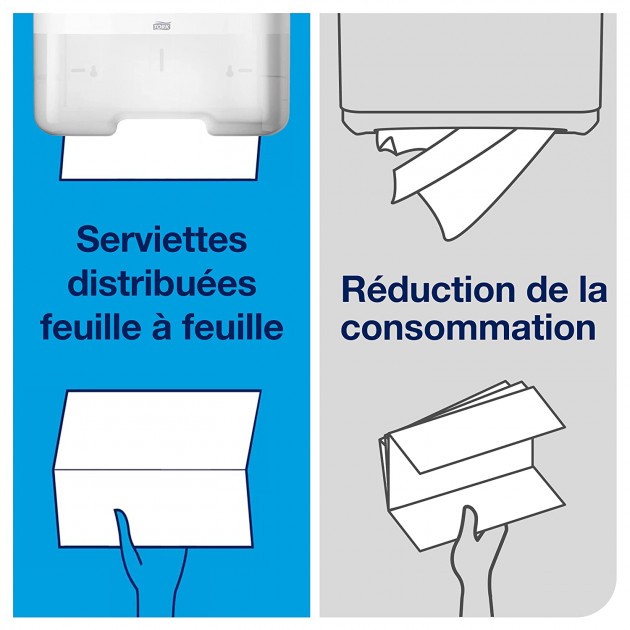 TORK

Serviettes distribuées feuille à feuille

Réduction de la consommation