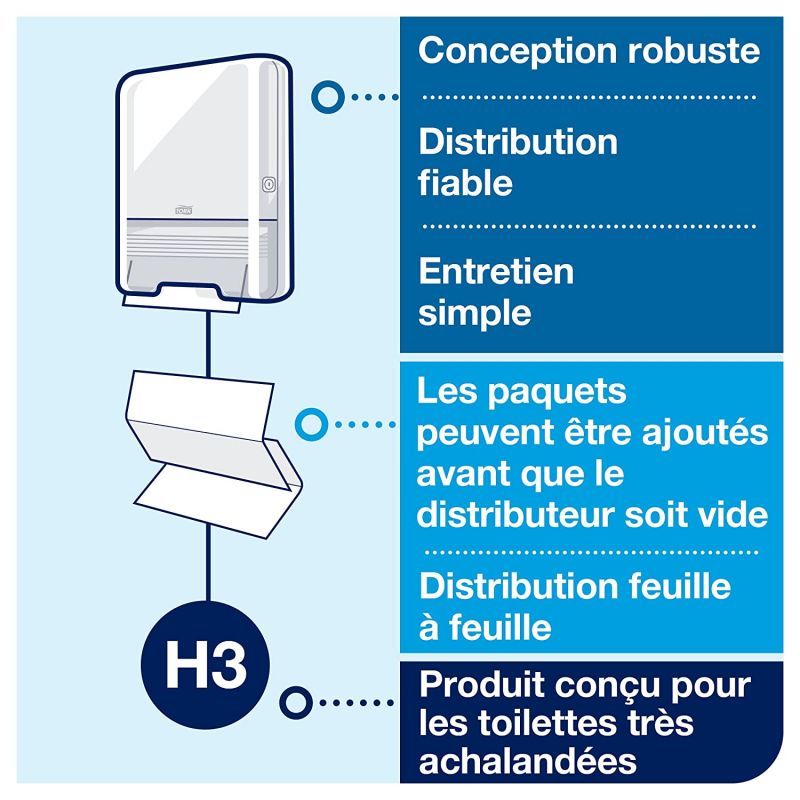 TORK

H3

Conception robuste

Distribution fiable

Entretien simple

Les paquets peuvent être ajoutés avant que le distributeur soit vide

Distribution feuille à feuille

Produit conçu pour les toilettes très achalandées