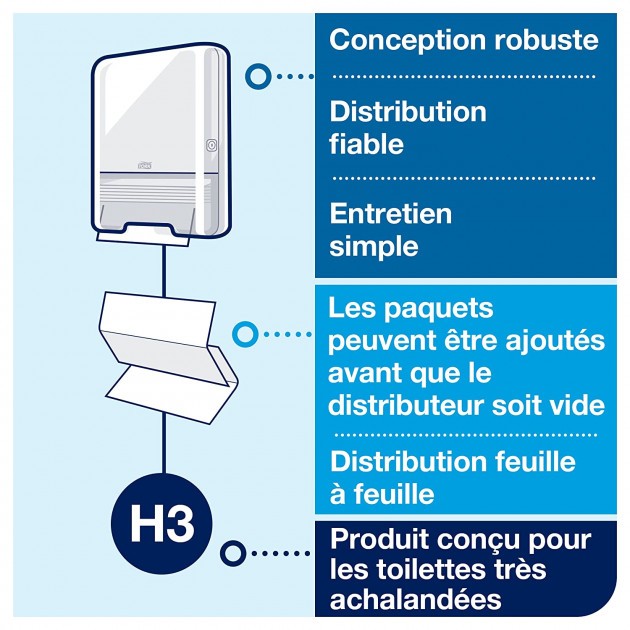 Conception robuste

Distribution fiable

Entretien simple

Les paquets peuvent être ajoutés avant que le distributeur soit vide

Distribution feuille à feuille

H3

Produit conçu pour les toilettes très achalandées