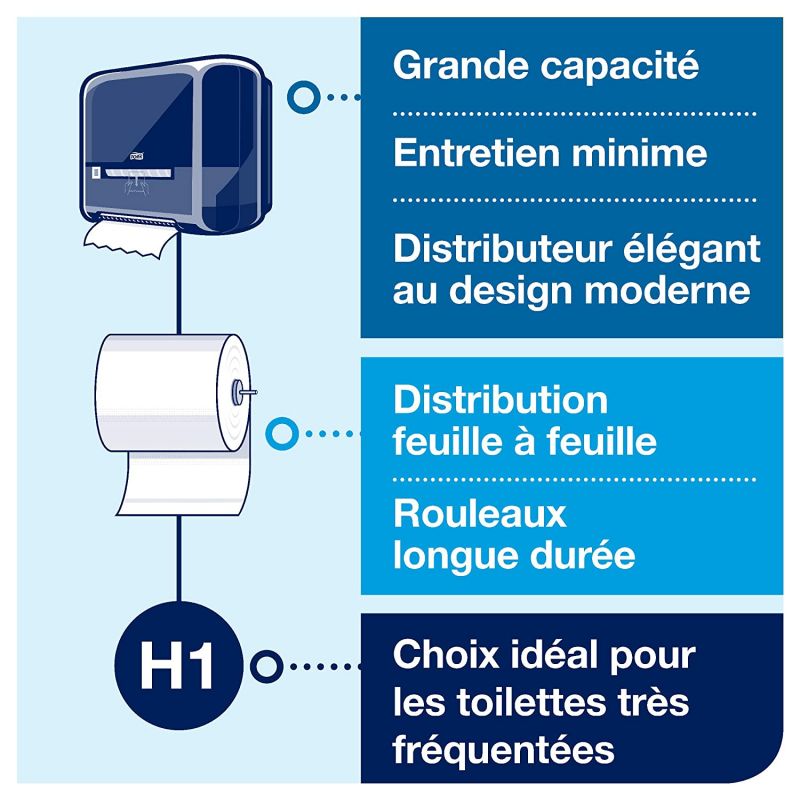 Grande capacité

Entretien minime

Distributeur élégant au design moderne

Distribution feuille à feuille

Rouleaux longue durée

H1

Choix idéal pour les toilettes très fréquentées