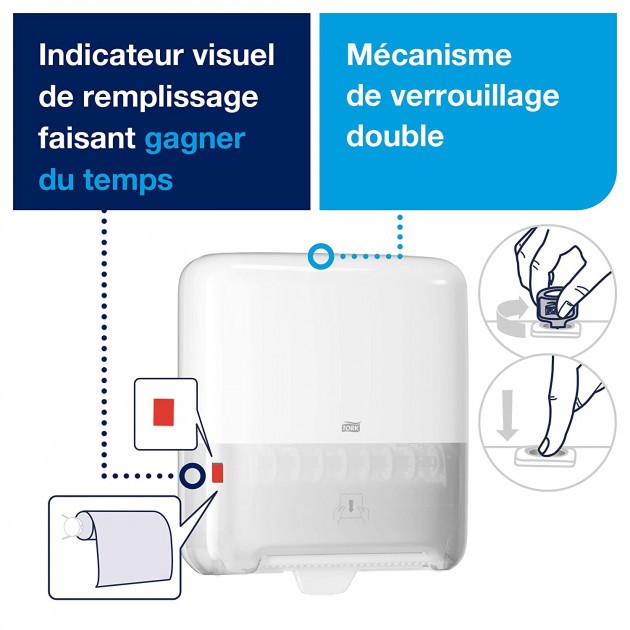 Indicateur visuel de remplissage faisant gagner du temps

Mécanisme de verrouillage double

TORK